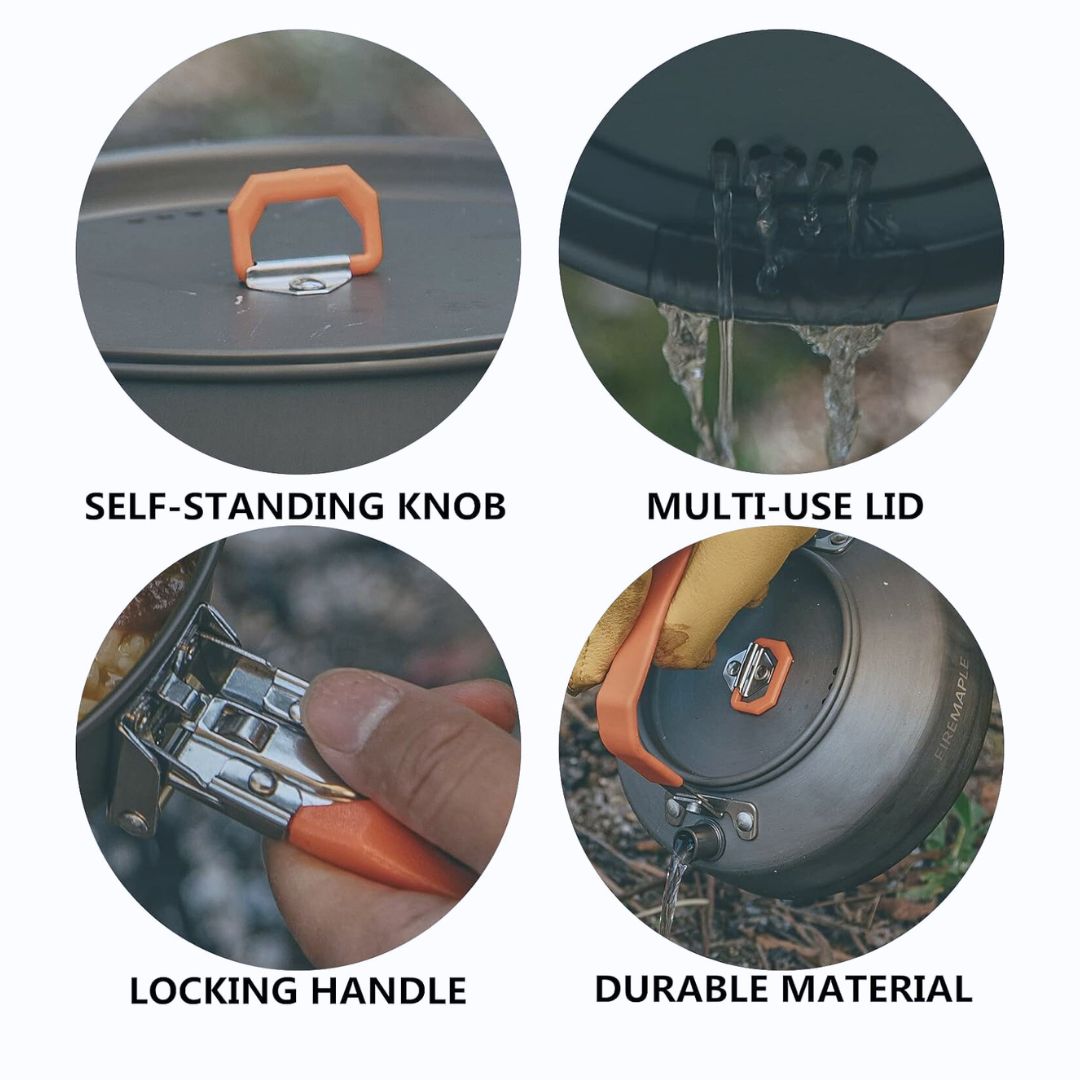 SELF-STANDING KNOB

MULTI-USE LID

FIREMAPLE

LOCKING HANDLE

DURABLE MATERIAL