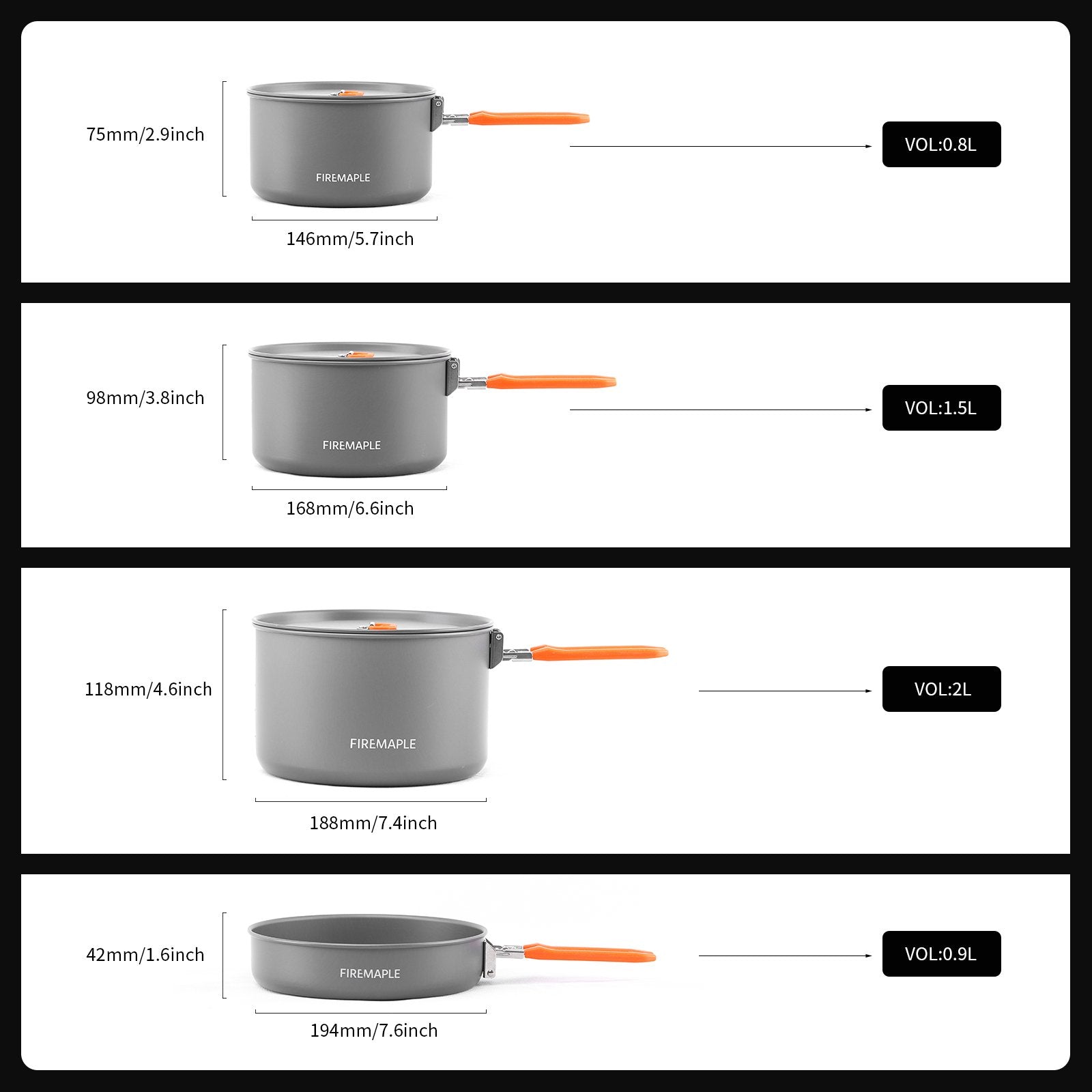 75mm/2.9inch

FIREMAPLE

146mm/5.7inch

VOL:0.8L

98mm/3.8inch

FIREMAPLE

168mm/6.6inch

VOL:1.5L

118mm/4.6inch

FIREMAPLE

188mm/7.4inch

VOL:2L

42mm/1.6inch

FIREMAPLE

194mm/7.6inch

VOL:0.9L