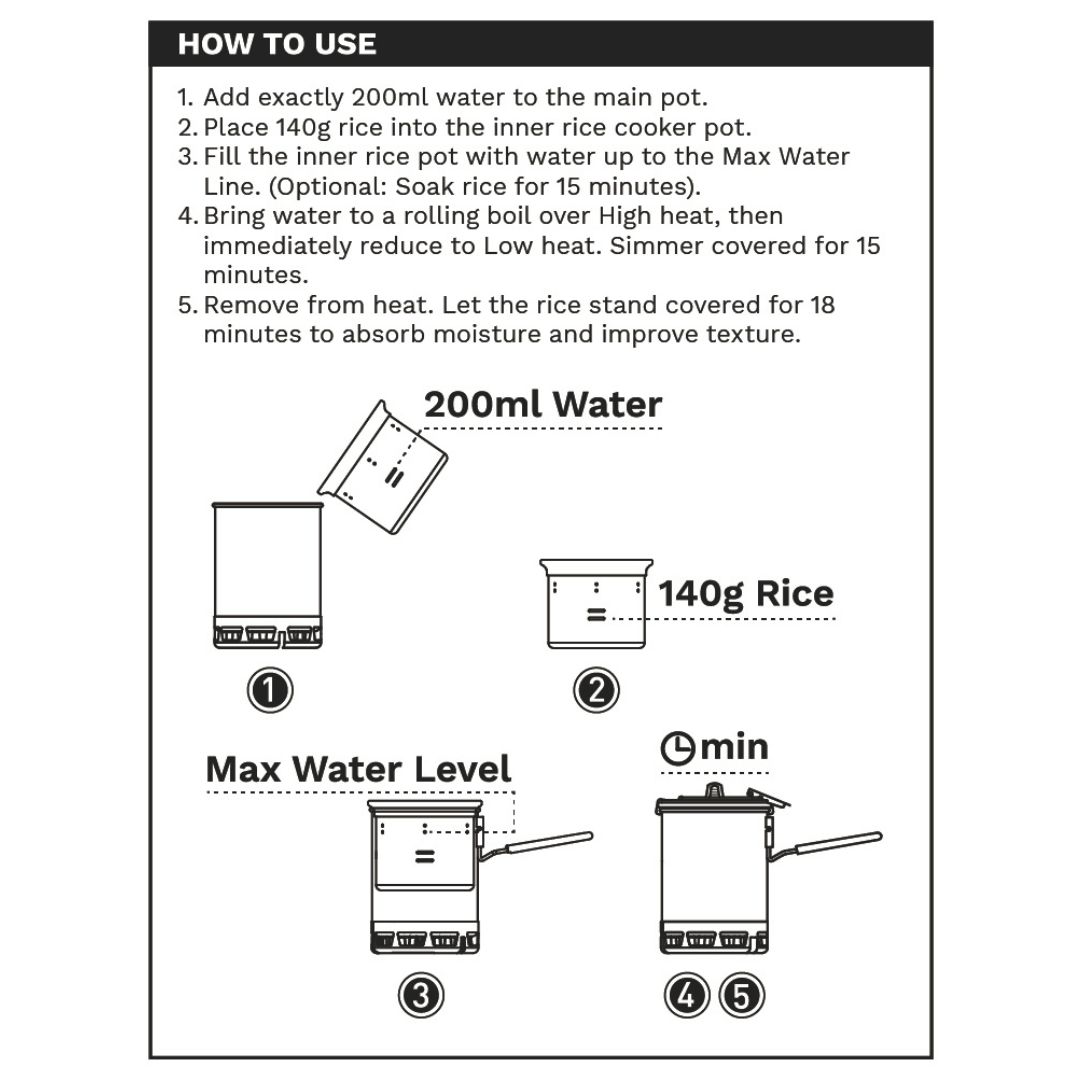 HOW TO USE

1. Add exactly 200ml water to the main pot.
2. Place 140g rice into the inner rice cooker pot.
3. Fill the inner rice pot with water up to the Max Water Line. (Optional: Soak rice for 15 minutes).
4. Bring water to a rolling boil over High heat, then immediately reduce to Low heat. Simmer covered for 15 minutes.
5. Remove from heat. Let the rice stand covered for 18 minutes to absorb moisture and improve texture.

200ml Water

140g Rice

1

2

Max Water Level

min

3

4 5