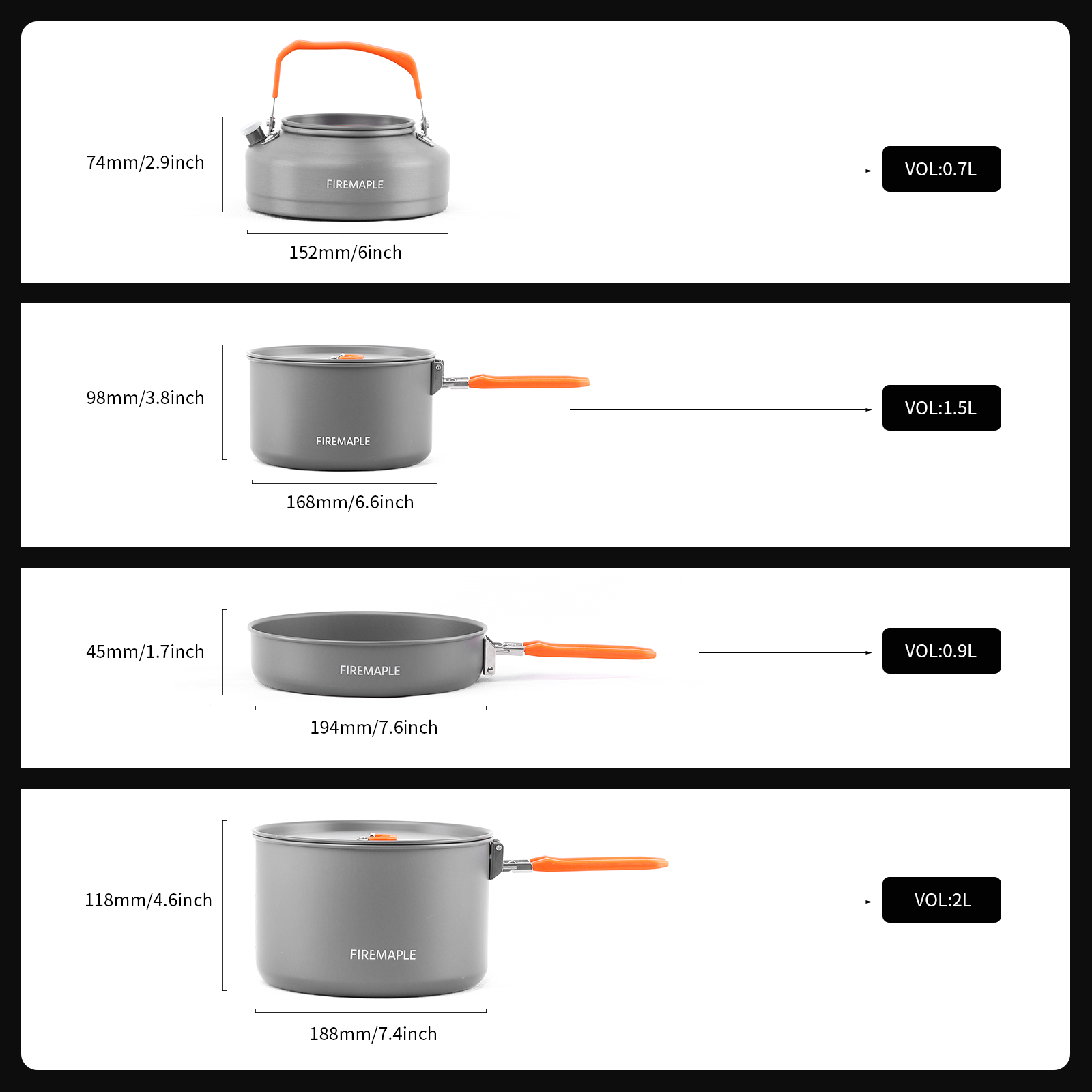 74mm/2.9inch

FIREMAPLE

152mm/6inch

VOL:0.7L

98mm/3.8inch

FIREMAPLE

168mm/6.6inch

VOL:1.5L

45mm/1.7inch

FIREMAPLE

194mm/7.6inch

VOL:0.9L

118mm/4.6inch

FIREMAPLE

188mm/7.4inch

VOL:2L